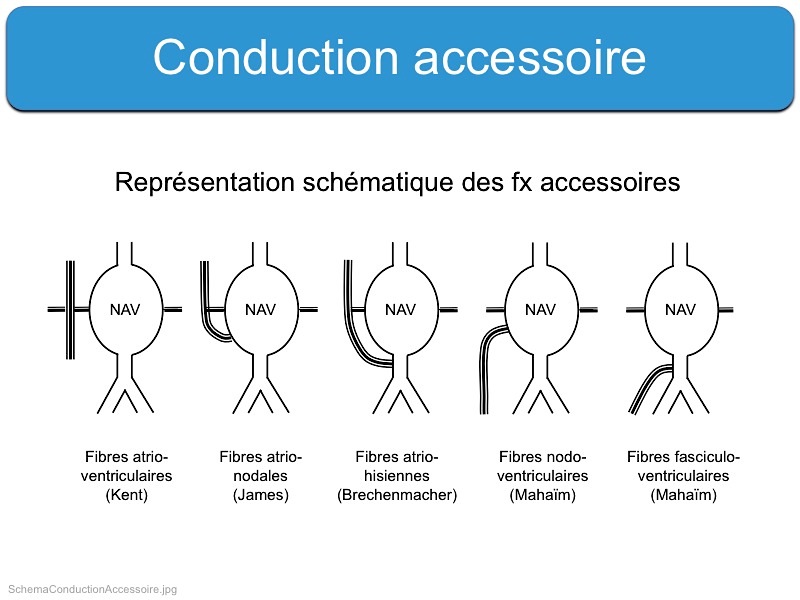 Conduction accessoire

Représentation schématique des fx accessoires

NAV

NAV

NAV

NAV

NAV

Fibres atrio-ventriculaires (Kent)

Fibres atrio-nodales (James)

Fibres atrio-hisiennes (Brechenmacher)

Fibres nodo-ventriculaires (Mahaïm)

Fibres fasciculo-ventriculaires (Mahaïm)

SchemaConductionAccessoire.jpg